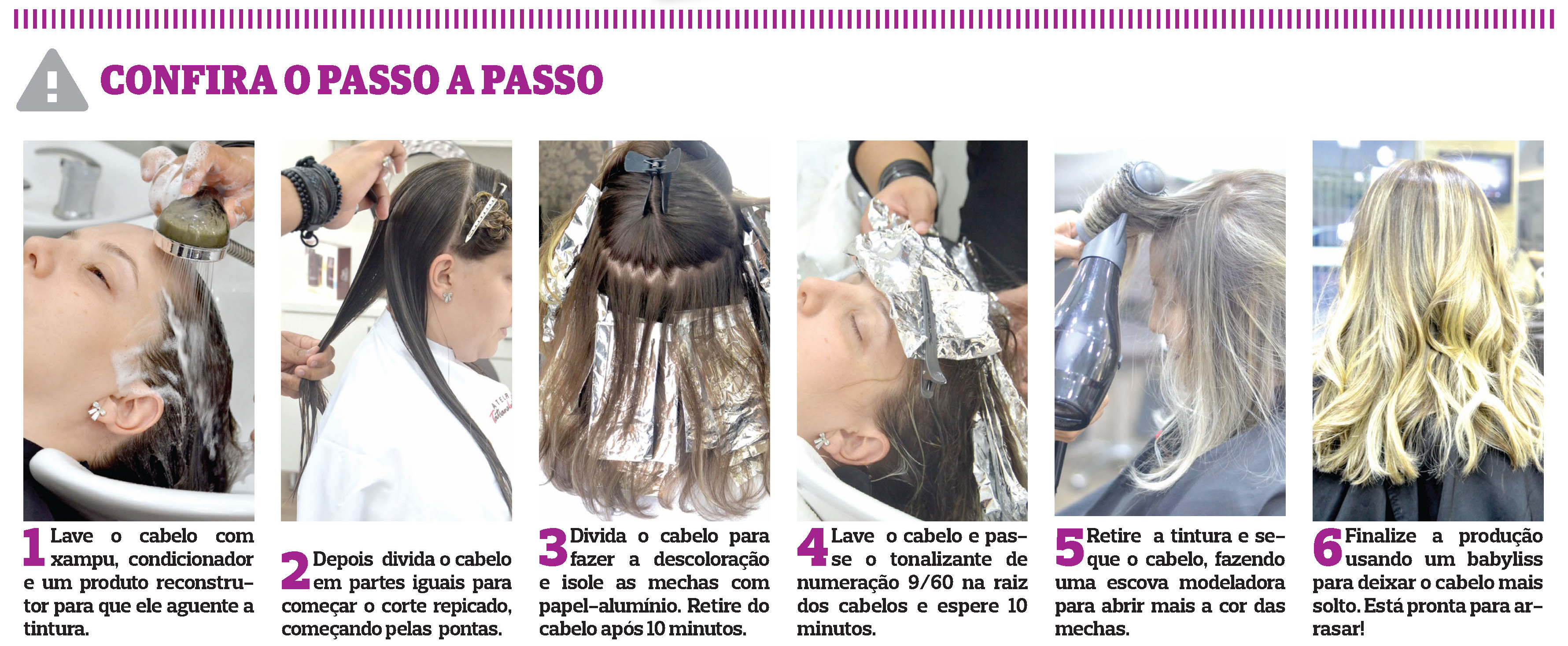 CONFIRA O PASSO A PASSO

1 Lave o cabelo com xampu, condicionador e um produto reconstrutor para que ele aguente a tintura.

2 Depois divida o cabelo em partes iguais para começar o corte repicado, começando pelas pontas.

3 Divida o cabelo para fazer a descoloração e isole as mechas com papel-alumínio. Retire do cabelo após 10 minutos.

4 Lave o cabelo e passe o tonalizante de numeração 9/60 na raiz dos cabelos e espere 10 minutos.

5 Retire a tintura e seque o cabelo, fazendo uma escova modeladora para abrir mais a cor das mechas.

6 Finalize a produção usando um babyliss para deixar o cabelo mais solto. Está pronta para arrasar!