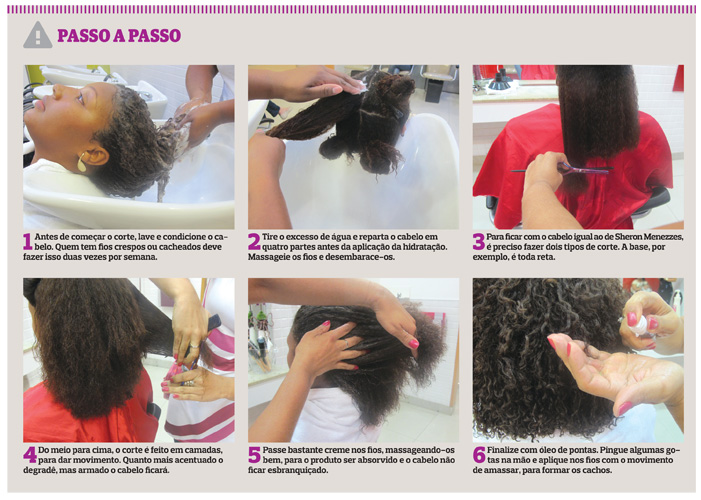 PASSO A PASSO

1 Antes de começar o corte, lave e condicione o cabelo. Quem tem fios crespos ou cacheados deve fazer isso duas vezes por semana.

2 Tire o excesso de água e reparta o cabelo em quatro partes antes da aplicação da hidratação. Massageie os fios e desembarace-os.

3 Para ficar com o cabelo igual ao de Sheron Menezzes, é preciso fazer dois tipos de corte. A base, por exemplo, é toda reta.

4 Do meio para cima, o corte é feito em camadas, para dar movimento. Quanto mais acentuado o degradê, mas armado o cabelo ficará.

5 Passe bastante creme nos fios, massageando-os bem, para o produto ser absorvido e o cabelo não ficar esbranquiçado.

6 Finalize com óleo de pontas. Pingue algumas gotas na mão e aplique nos fios com o movimento de amassar, para formar os cachos.