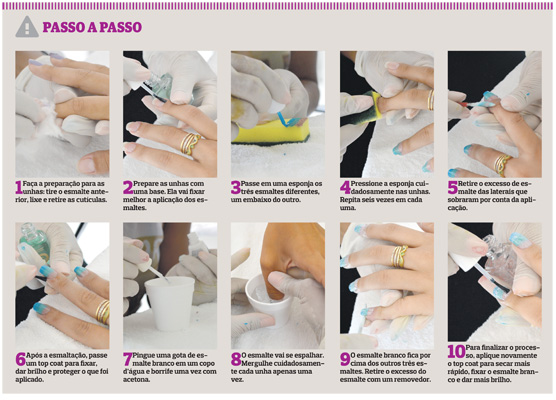 PASSO A PASSO

1 Faça a preparação para as unhas: tire o esmalte anterior, lixe e retire as cutículas.

2 Prepare as unhas com uma base. Ela vai fixar melhor a aplicação dos esmaltes.

3 Passe em uma esponja os três esmaltes diferentes, um embaixo do outro.

4 Pressione a esponja cuidadosamente nas unhas. Repita seis vezes em cada uma.

5 Retire o excesso de esmalte das laterais que sobraram por conta da aplicação.

6 Após a esmaltação, passe um top coat para fixar, dar brilho e proteger o que foi aplicado.

7 Pingue uma gota de esmalte branco em um copo d'água e borrife uma vez com acetona.

8 O esmalte vai se espalhar. Mergulhe cuidadosamente cada unha apenas uma vez.

9 O esmalte branco fica por cima dos outros três esmaltes. Retire o excesso do esmalte com um removedor.

10 Para finalizar o processo, aplique novamente o top coat para secar mais rápido, fixar o esmalte branco e dar mais brilho.